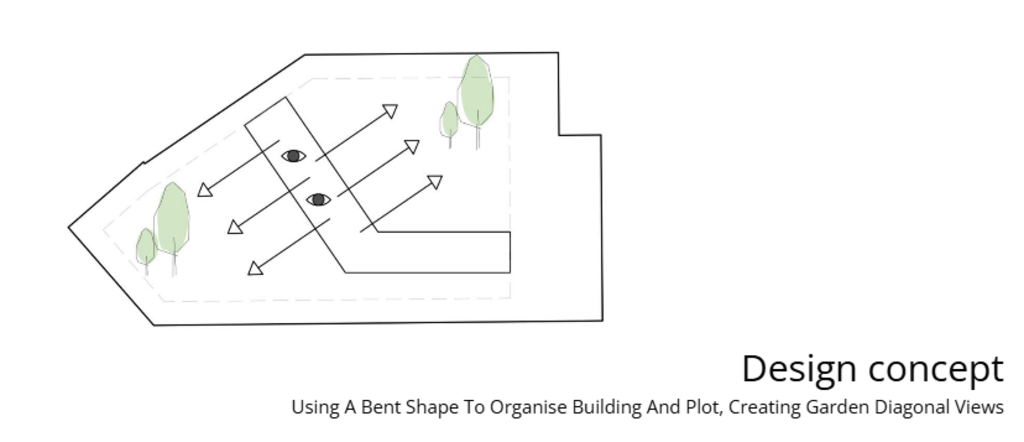 Design concept
Using A Bent Shape To Organise Building And Plot, Creating Garden Diagonal Views